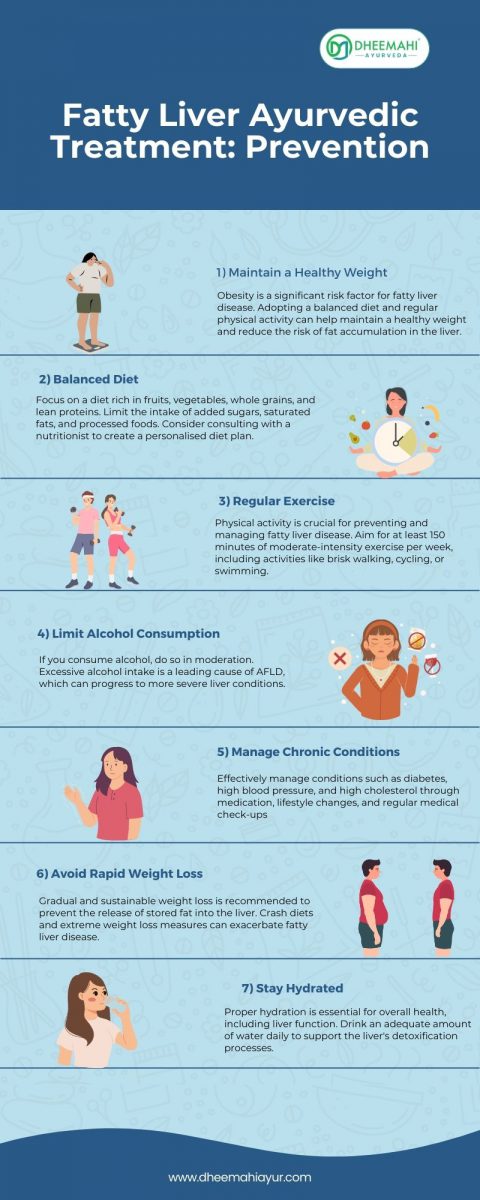 DHEEMAHI AYURVEDA

Fatty Liver Ayurvedic Treatment: Prevention

1) Maintain a Healthy Weight

Obesity is a significant risk factor for fatty liver disease. Adopting a balanced diet and regular physical activity can help maintain a healthy weight and reduce the risk of fat accumulation in the liver.

2) Balanced Diet

Focus on a diet rich in fruits, vegetables, whole grains, and lean proteins. Limit the intake of added sugars, saturated fats, and processed foods. Consider consulting with a nutritionist to create a personalised diet plan.

3) Regular Exercise

Physical activity is crucial for preventing and managing fatty liver disease. Aim for at least 150 minutes of moderate-intensity exercise per week, including activities like brisk walking, cycling, or swimming.

4) Limit Alcohol Consumption

If you consume alcohol, do so in moderation. Excessive alcohol intake is a leading cause of AFLD, which can progress to more severe liver conditions.

5) Manage Chronic Conditions

Effectively manage conditions such as diabetes, high blood pressure, and high cholesterol through medication, lifestyle changes, and regular medical check-ups

6) Avoid Rapid Weight Loss

Gradual and sustainable weight loss is recommended to prevent the release of stored fat into the liver. Crash diets and extreme weight loss measures can exacerbate fatty liver disease.

7) Stay Hydrated

Proper hydration is essential for overall health, including liver function. Drink an adequate amount of water daily to support the liver's detoxification processes.

www.dheemahiayur.com